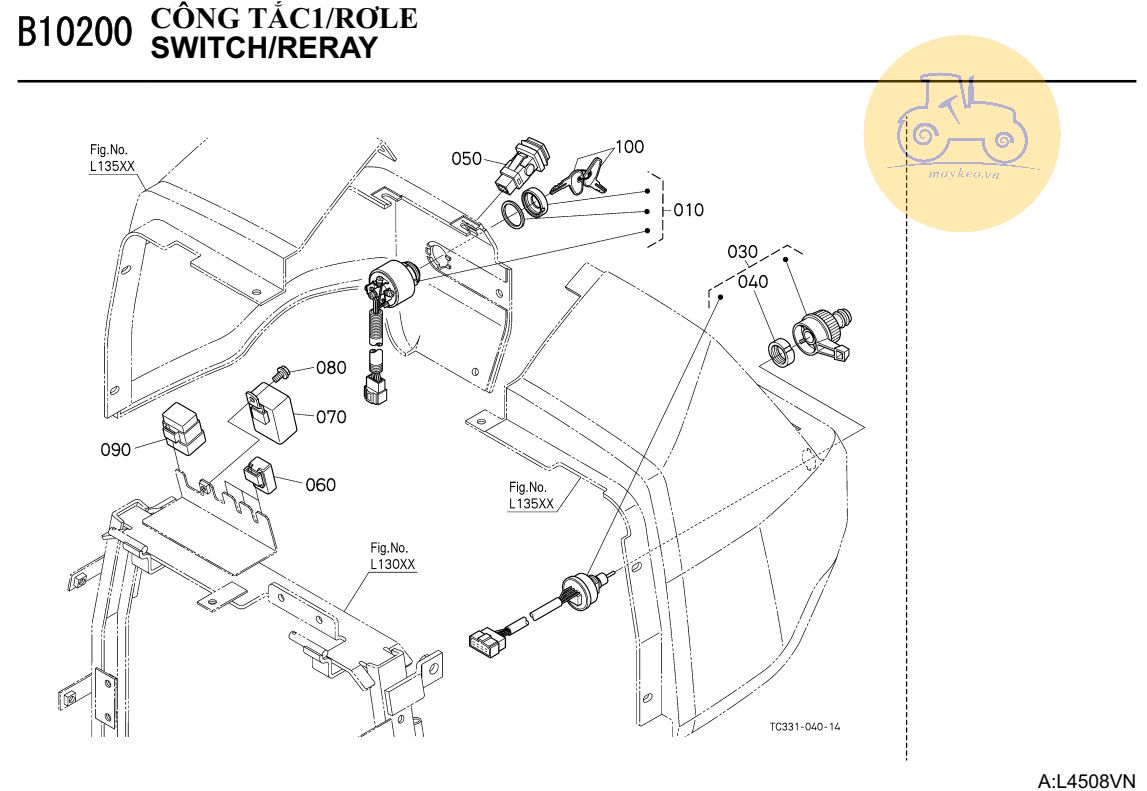 B10200 CÔNG TẮC1/RƠLE
SWITCH/RERAY

maykeo.vn

Fig.No.
L135XX

050
100
010
030
040
080
070
090
060

Fig.No.
L135XX

Fig.No.
L130XX

TC331-040-14

A:L4508VN